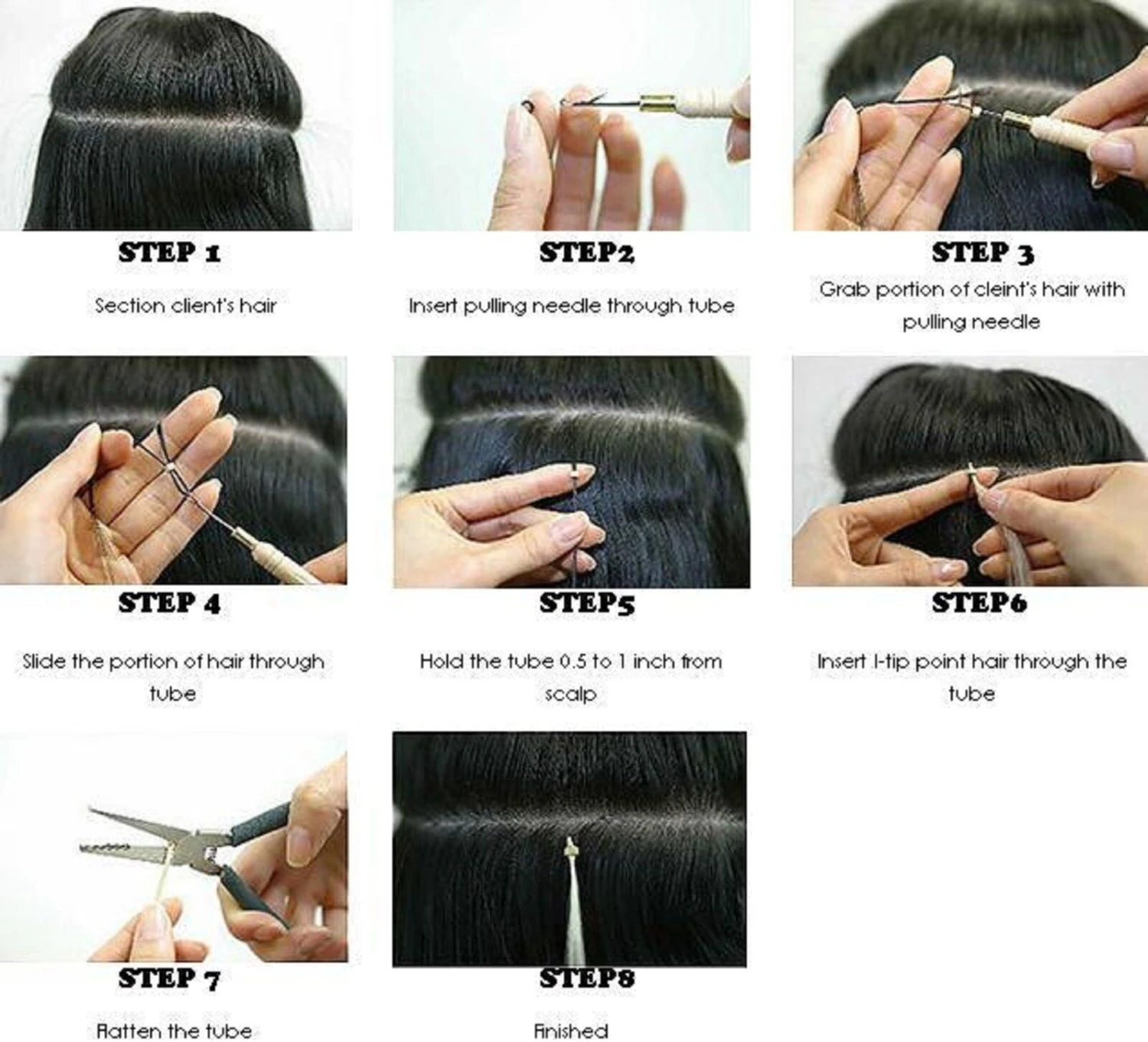 STEP 1

Section client's hair

STEP2

Insert pulling needle through tube

STEP 3

Grab portion of cleint's hair with pulling needle

STEP 4

Slide the portion of hair through tube

STEP5

Hold the tube 0.5 to 1 inch from scalp

STEP6

Insert I-tip point hair through the tube

STEP 7

Flatten the tube

STEP8

Finished